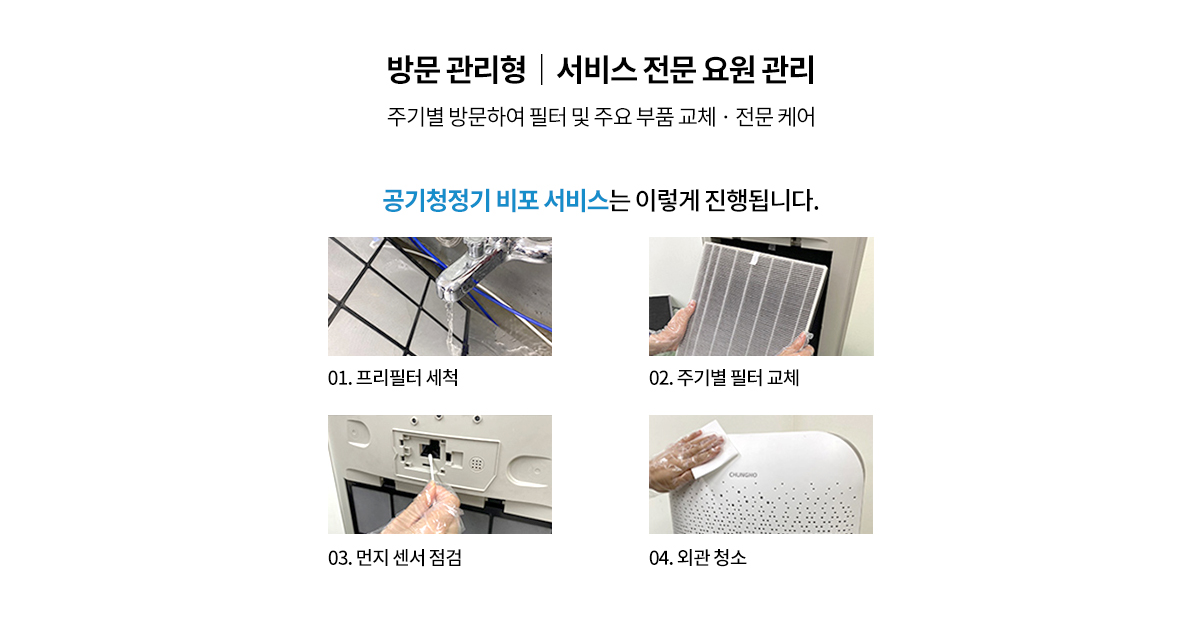 방문 관리형 | 서비스 전문 요원 관리

주기별 방문하여 필터 및 주요 부품 교체 · 전문 케어

공기청정기 비포 서비스는 이렇게 진행됩니다.

01. 프리필터 세척

02. 주기별 필터 교체

03. 먼지 센서 점검

CHUNGHO

04. 외관 청소